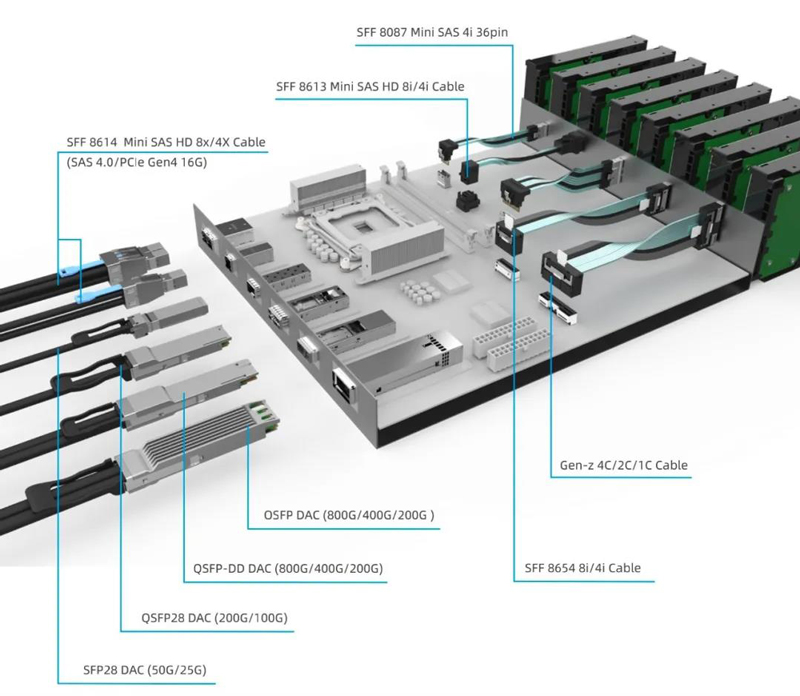 SFF 8087 Mini SAS 4i 36pin

SFF 8613 Mini SAS HD 8i/4i Cable

SFF 8614 Mini SAS HD 8x/4X Cable (SAS 4.0/PCIe Gen4 16G)

Gen-z 4C/2C/1C Cable

OSFP DAC (800G/400G/200G )

QSFP-DD DAC (800G/400G/200G)

SFF 8654 8i/4i Cable

QSFP28 DAC (200G/100G)

SFP28 DAC (50G/25G)