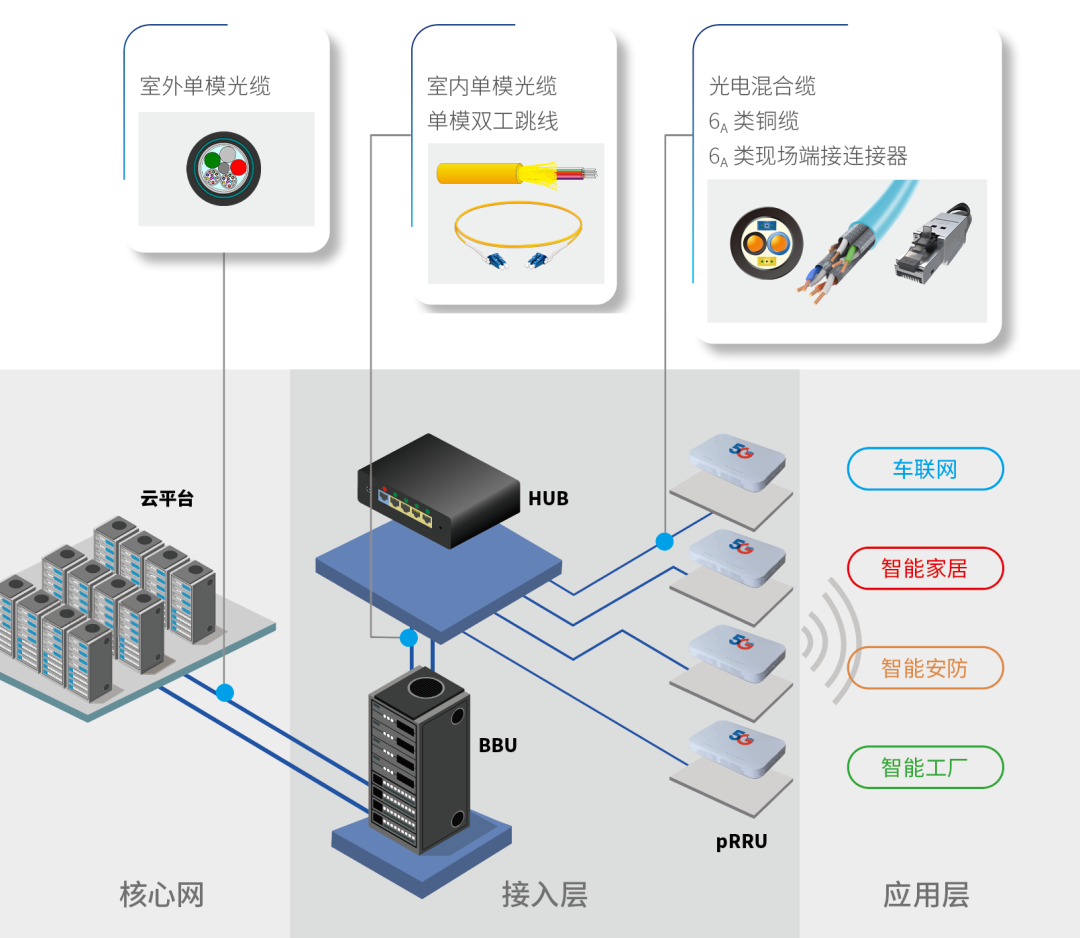 室外单模光缆

室内单模光缆
单模双工跳线

光电混合缆
$6_A$ 类铜缆
$6_A$ 类现场端接连接器

云平台

HUB

BBU

5G
5G
5G
5G

pRRU

车联网
智能家居
智能安防
智能工厂

核心网
接入层
应用层